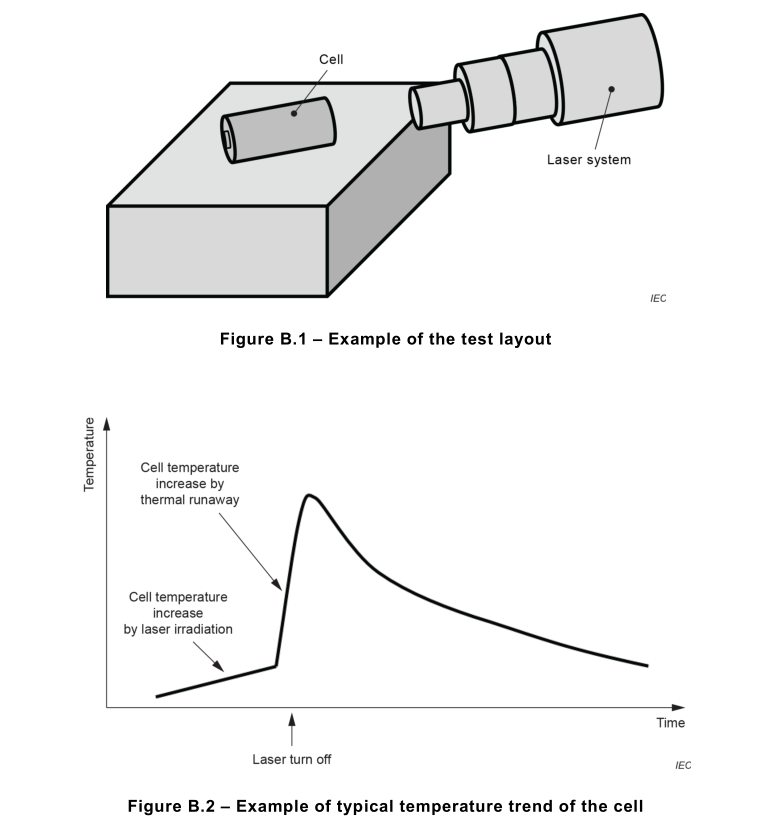 Cell

Laser system

IEC

Figure B.1 – Example of the test layout

Temperature

Cell temperature increase by thermal runaway

Cell temperature increase by laser irradiation

Time

Laser turn off

IEC

Figure B.2 – Example of typical temperature trend of the cell