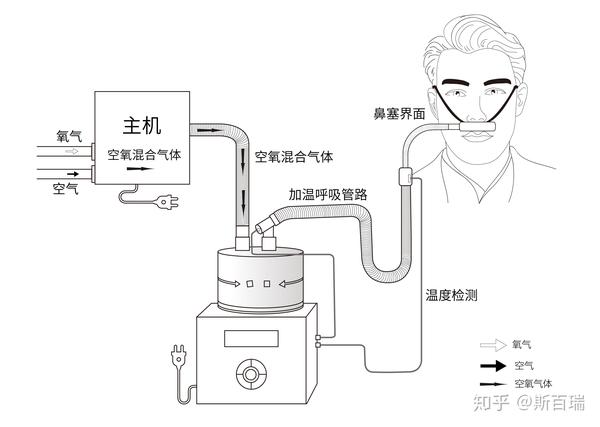 主机
氧气
空氧混合气体
空气
空氧混合气体
加温呼吸管路
鼻塞界面
温度检测
氧气
空气
空氧气体
知乎 @斯百瑞