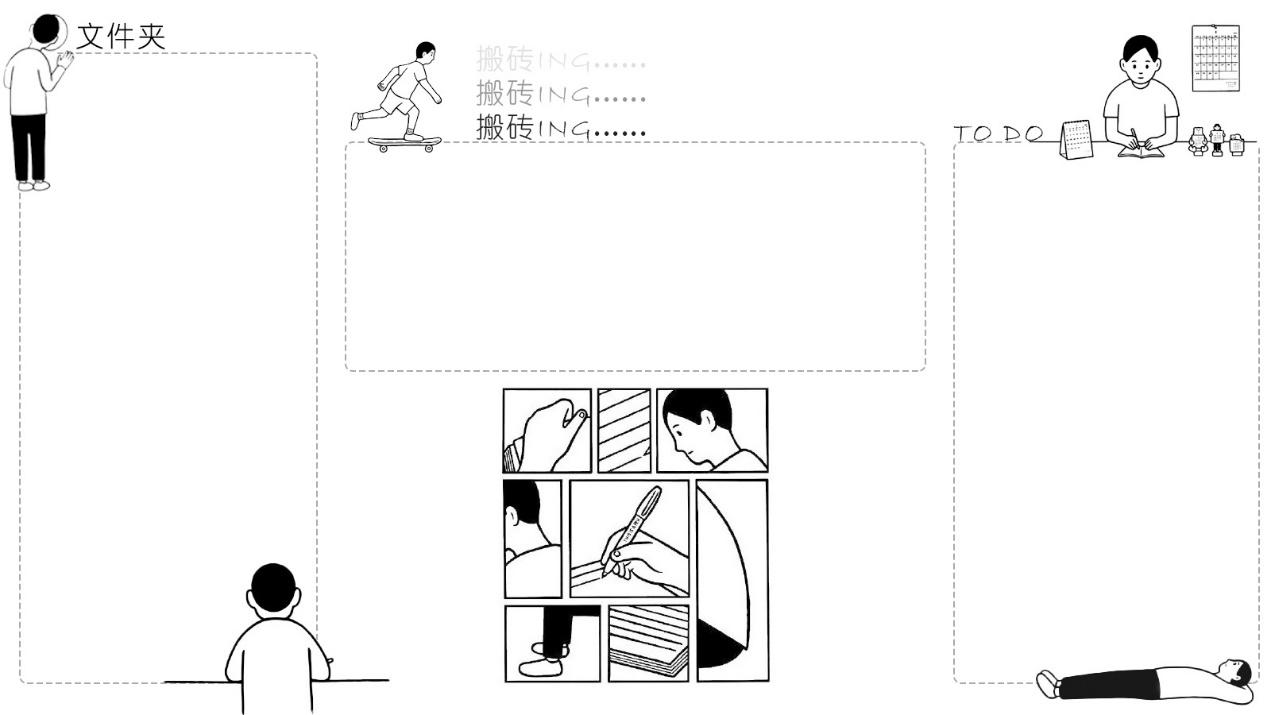 文件夹

搬砖ING……
搬砖ING……
搬砖ING……

TO DO