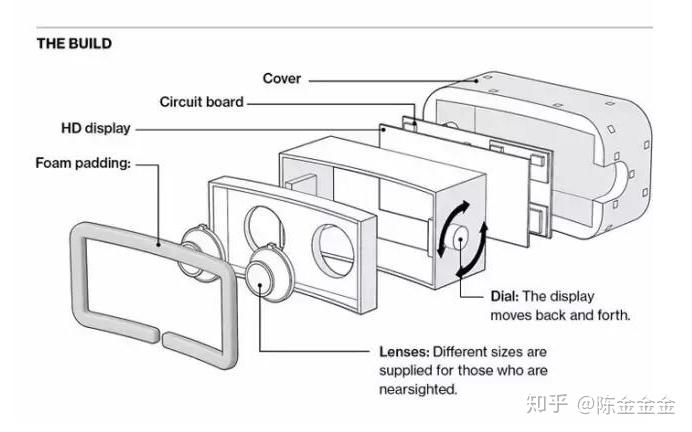 THE BUILD

Cover

Circuit board

HD display

Foam padding:

Dial: The display moves back and forth.

Lenses: Different sizes are supplied for those who are nearsighted.

知乎 @陈金金金