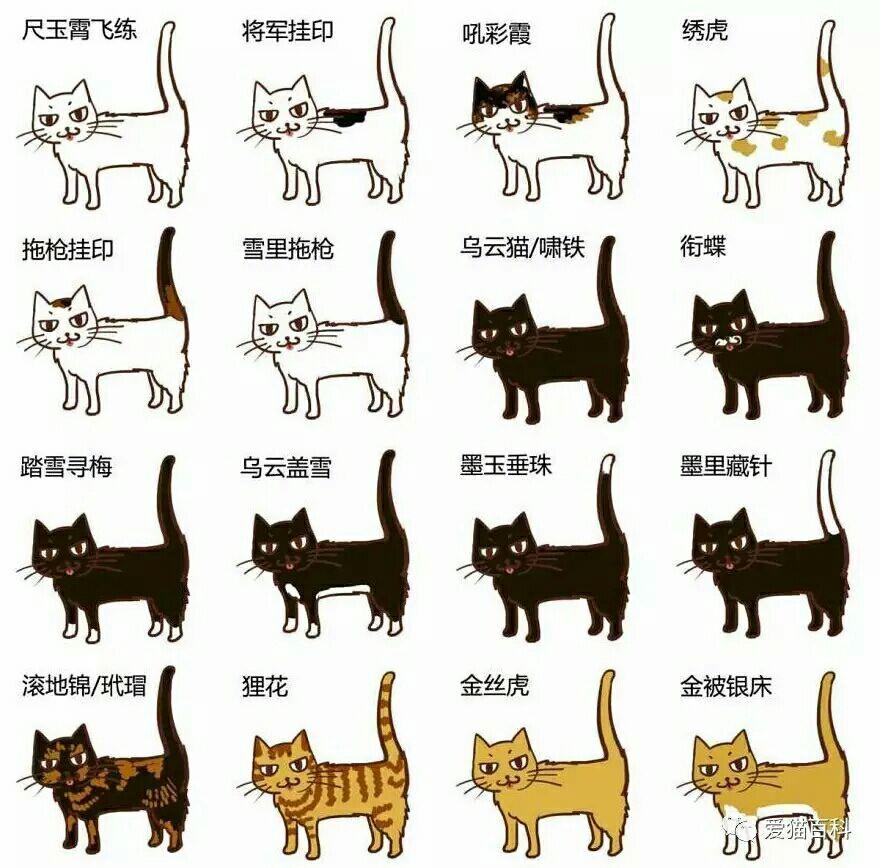 尺玉霄飞练

将军挂印

吼彩霞

绣虎

拖枪挂印

雪里拖枪

乌云猫/啸铁

衔蝶

踏雪寻梅

乌云盖雪

墨玉垂珠

墨里藏针

滚地锦/玳瑁

狸花

金丝虎

金被银床

爱猫百科