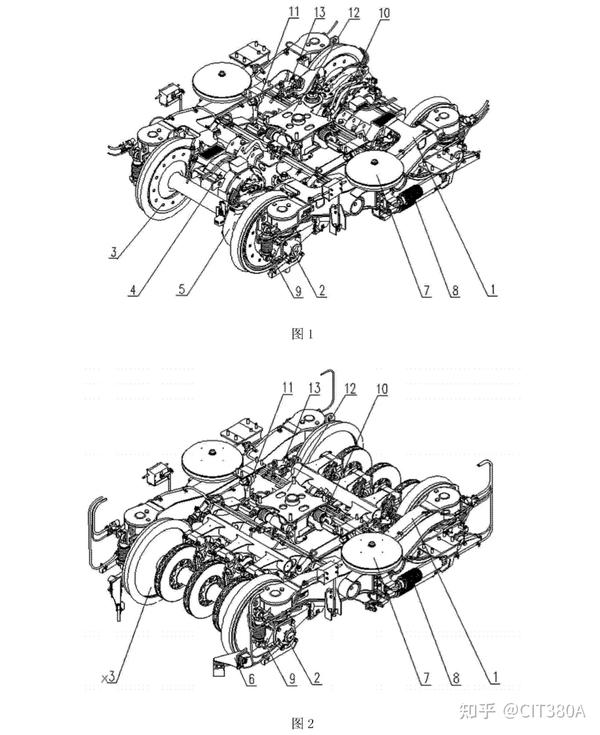 11 13 12 10

3 4 5 9 2 7 8 1

图 1

11 13 12 10

×3 6 9 2 7 8 1

图 2

知乎 @CIT380A