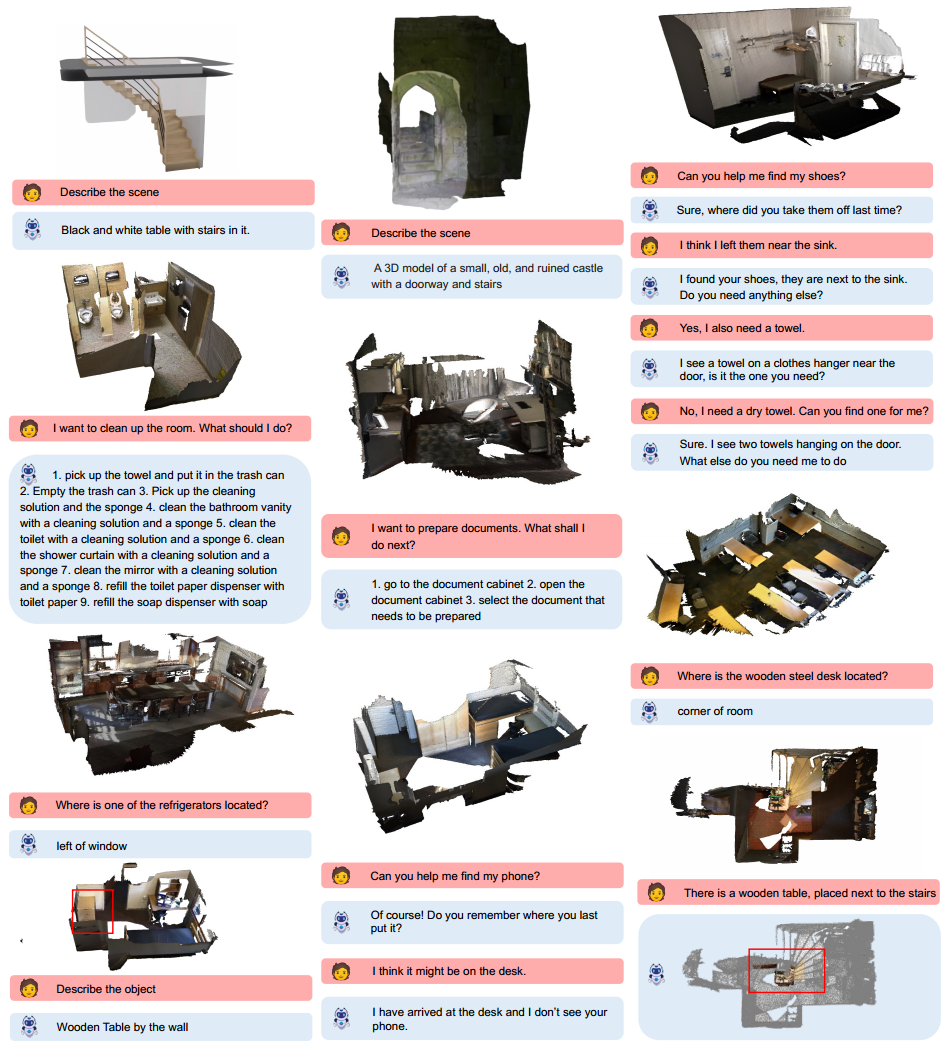 Describe the scene

Black and white table with stairs in it.

I want to clean up the room. What should I do?

1. pick up the towel and put it in the trash can 2. Empty the trash can 3. Pick up the cleaning solution and the sponge 4. clean the bathroom vanity with a cleaning solution and a sponge 5. clean the toilet with a cleaning solution and a sponge 6. clean the shower curtain with a cleaning solution and a sponge 7. clean the mirror with a cleaning solution and a sponge 8. refill the toilet paper dispenser with toilet paper 9. refill the soap dispenser with soap

Where is one of the refrigerators located?

left of window

Describe the object

Wooden Table by the wall

Describe the scene

A 3D model of a small, old, and ruined castle with a doorway and stairs

I want to prepare documents. What shall I do next?

1. go to the document cabinet 2. open the document cabinet 3. select the document that needs to be prepared

Can you help me find my phone?

Of course! Do you remember where you last put it?

I think it might be on the desk.

I have arrived at the desk and I don't see your phone.

Can you help me find my shoes?

Sure, where did you take them off last time?

I think I left them near the sink.

I found your shoes, they are next to the sink. Do you need anything else?

Yes, I also need a towel.

I see a towel on a clothes hanger near the door, is it the one you need?

No, I need a dry towel. Can you find one for me?

Sure. I see two towels hanging on the door. What else do you need me to do

Where is the wooden steel desk located?

corner of room

There is a wooden table, placed next to the stairs