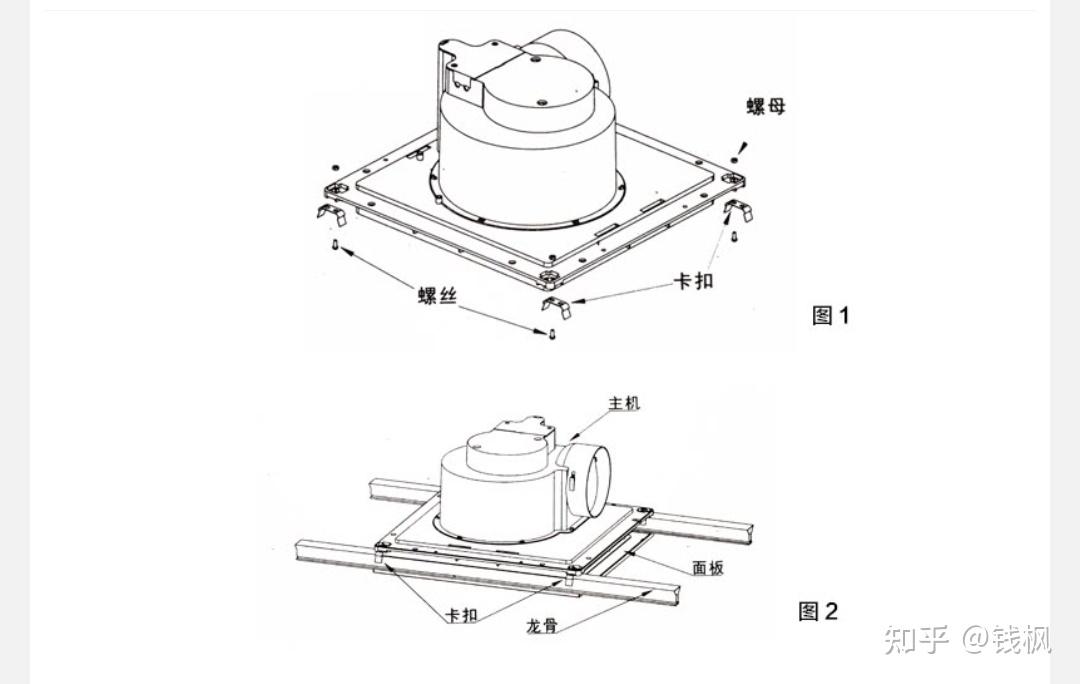 螺母

螺丝

卡扣

图 1

主机

面板

卡扣

龙骨

图 2

知乎 @钱枫