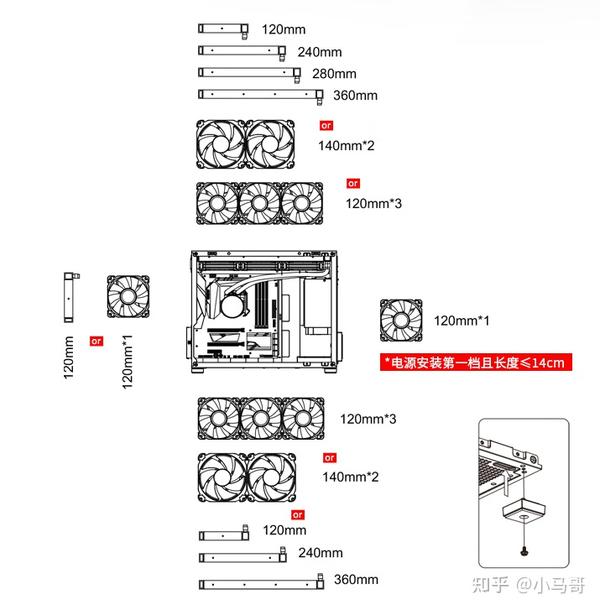 120mm

240mm

280mm

360mm

or

140mm*2

or

120mm*3

120mm

or

120mm*1

120mm*1

*电源安装第一档且长度≤14cm

120mm*3

or

140mm*2

or

120mm

240mm

360mm

知乎 @小马哥