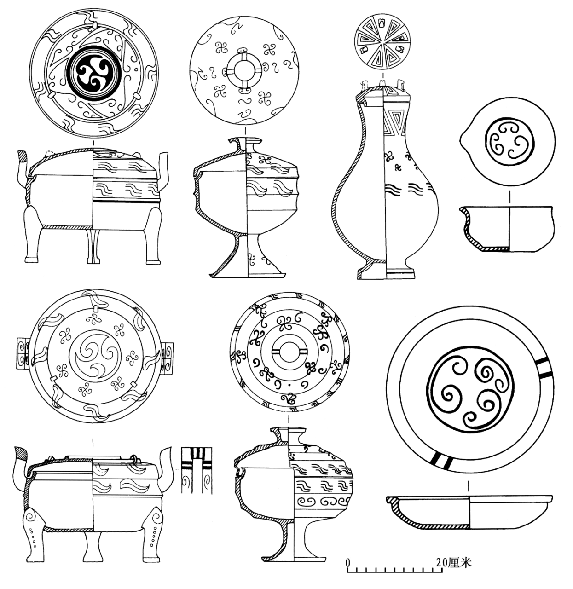 0 20厘米