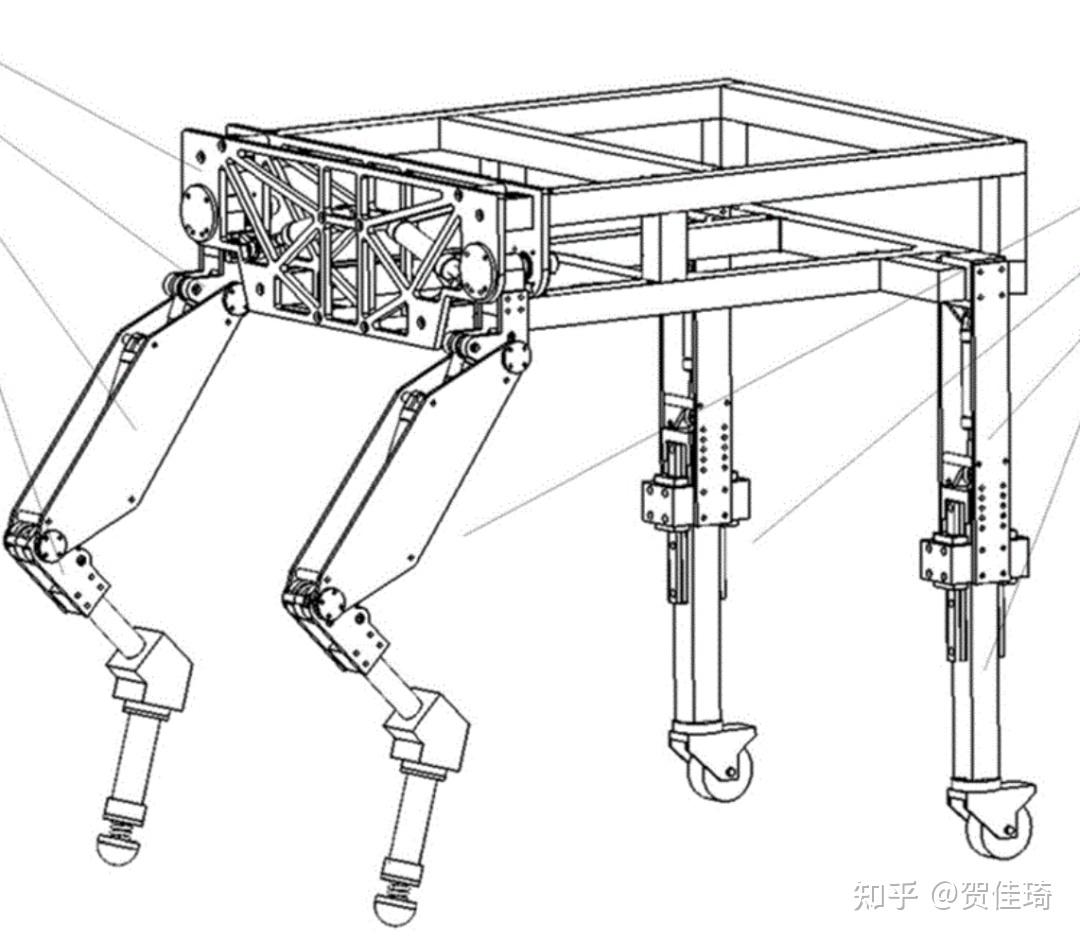 知乎 @贺佳琦