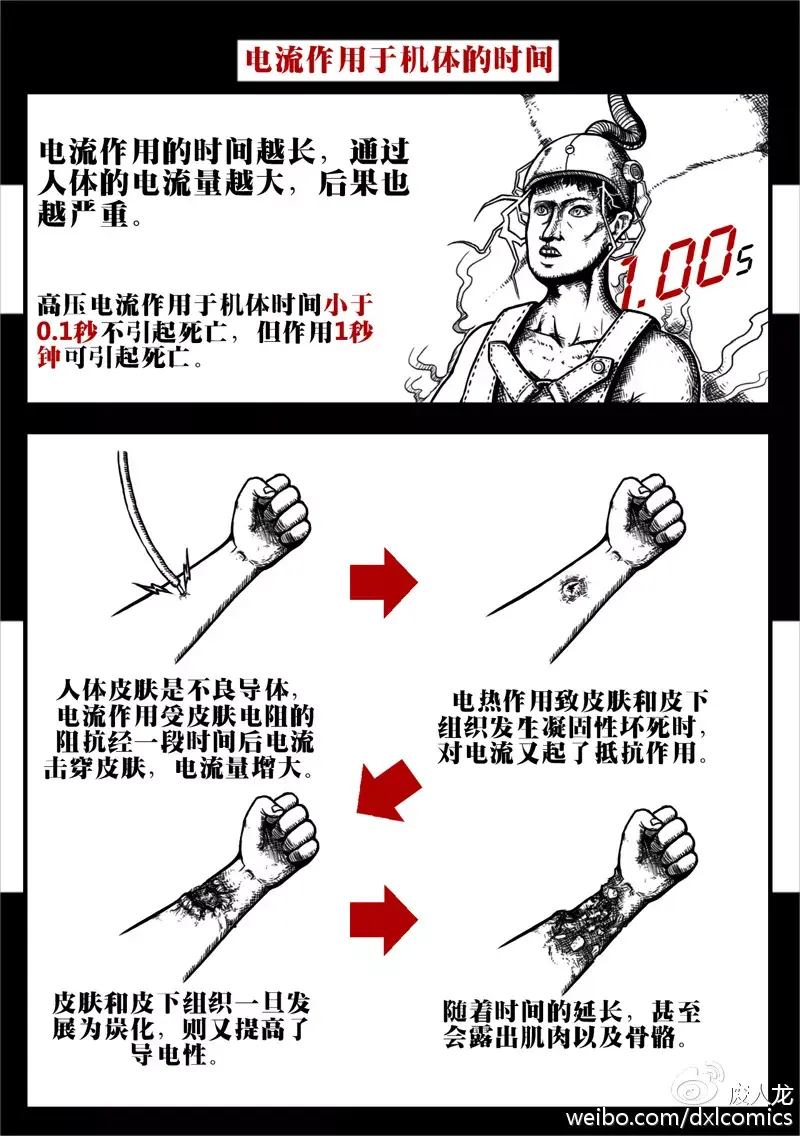 电流作用于机体的时间

电流作用的时间越长，通过人体的电流量越大，后果也越严重。

高压电流作用于机体时间小于0.1秒不引起死亡，但作用1秒钟可引起死亡。

1.00s

人体皮肤是不良导体，电流作用受皮肤电阻的阻抗经一段时间后电流击穿皮肤，电流量增大。

电热作用致皮肤和皮下组织发生凝固性坏死时，对电流又起了抵抗作用。

皮肤和皮下组织一旦发展为炭化，则又提高了导电性。

随着时间的延长，甚至会露出肌肉以及骨骼。

废人龙
weibo.com/dxlcomics