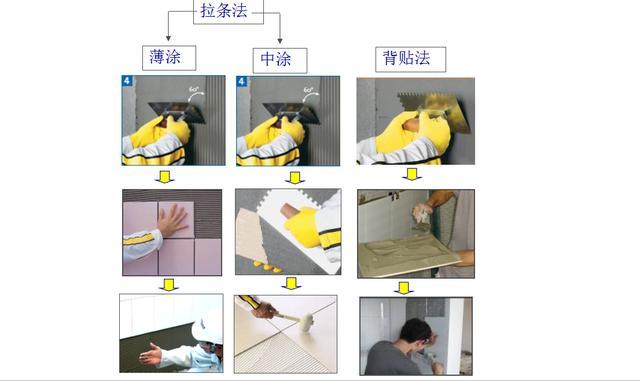 拉条法

薄涂

中涂

背贴法

4

60°

4

60°