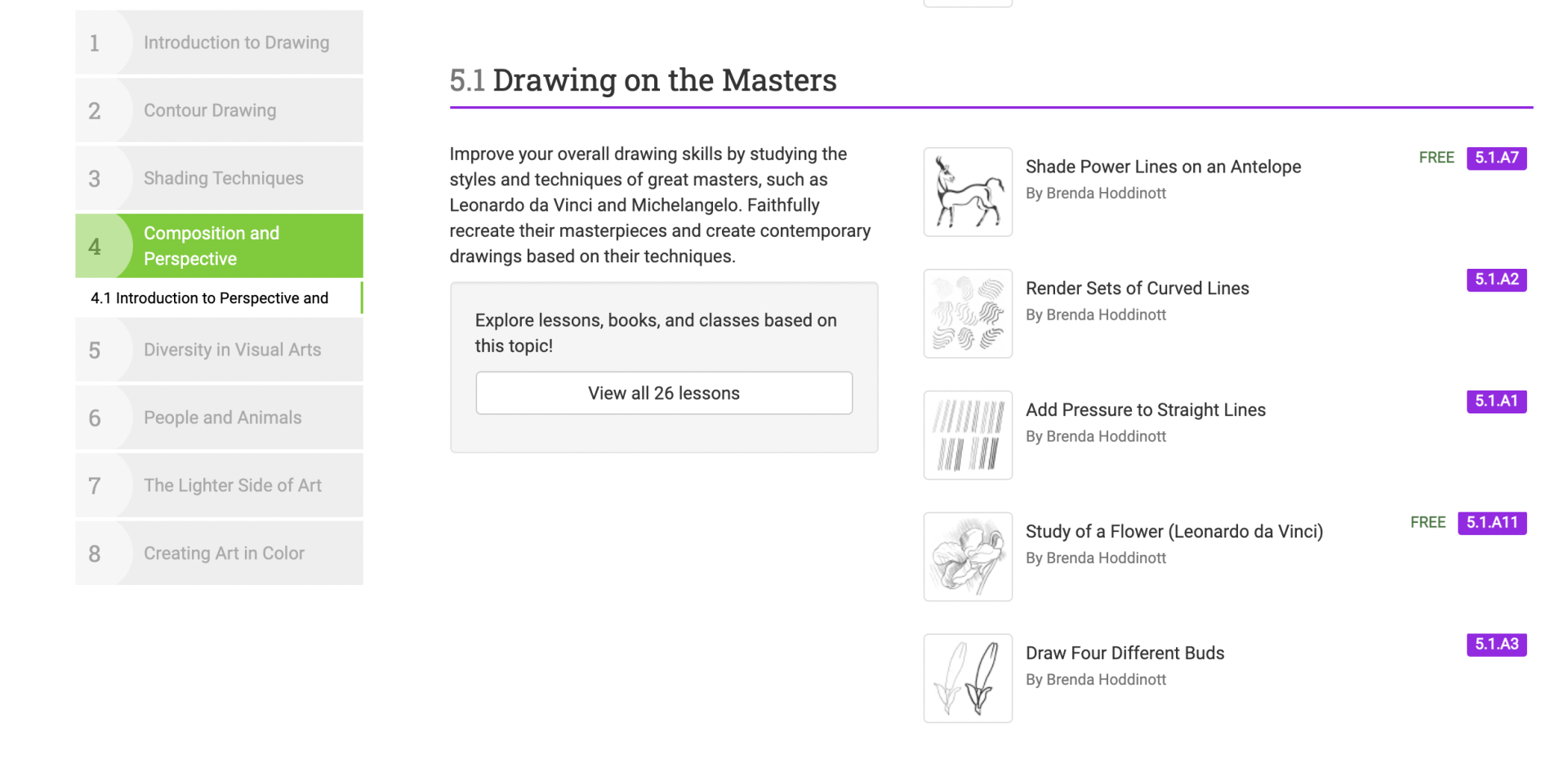 1 Introduction to Drawing

2 Contour Drawing

3 Shading Techniques

4 Composition and Perspective

4.1 Introduction to Perspective and

5 Diversity in Visual Arts

6 People and Animals

7 The Lighter Side of Art

8 Creating Art in Color

5.1 Drawing on the Masters

Improve your overall drawing skills by studying the styles and techniques of great masters, such as Leonardo da Vinci and Michelangelo. Faithfully recreate their masterpieces and create contemporary drawings based on their techniques.

Explore lessons, books, and classes based on this topic!

View all 26 lessons

Shade Power Lines on an Antelope
By Brenda Hoddinott
FREE 5.1.A7

Render Sets of Curved Lines
By Brenda Hoddinott
5.1.A2

Add Pressure to Straight Lines
By Brenda Hoddinott
5.1.A1

Study of a Flower (Leonardo da Vinci)
By Brenda Hoddinott
FREE 5.1.A11

Draw Four Different Buds
By Brenda Hoddinott
5.1.A3