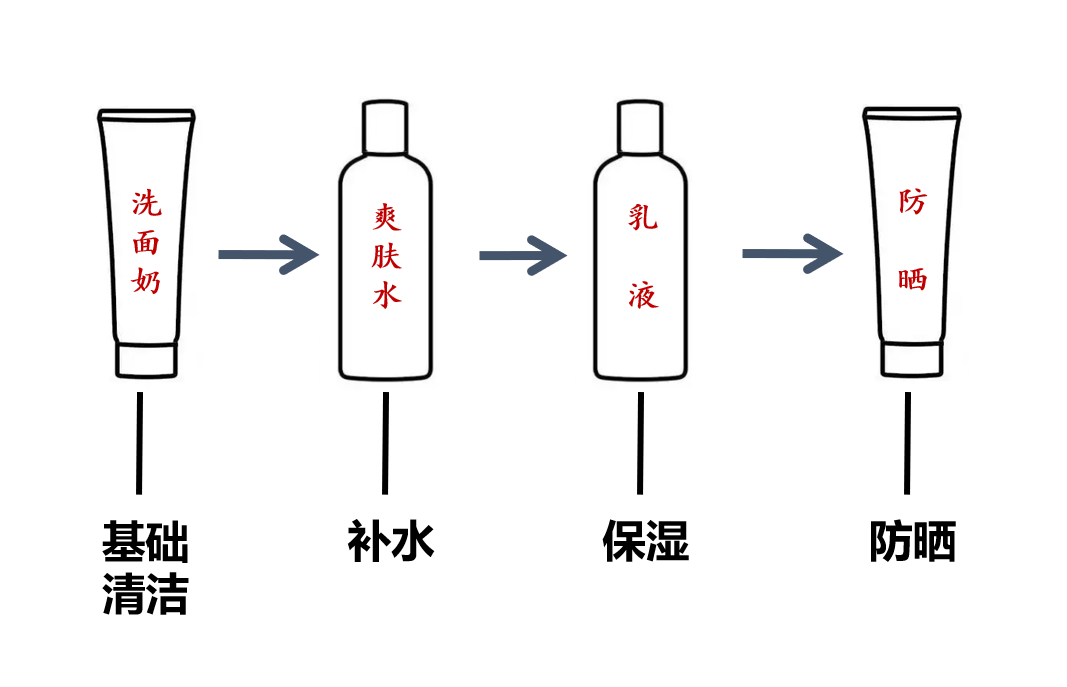 洗面奶

爽肤水

乳液

防晒

基础清洁

补水

保湿

防晒