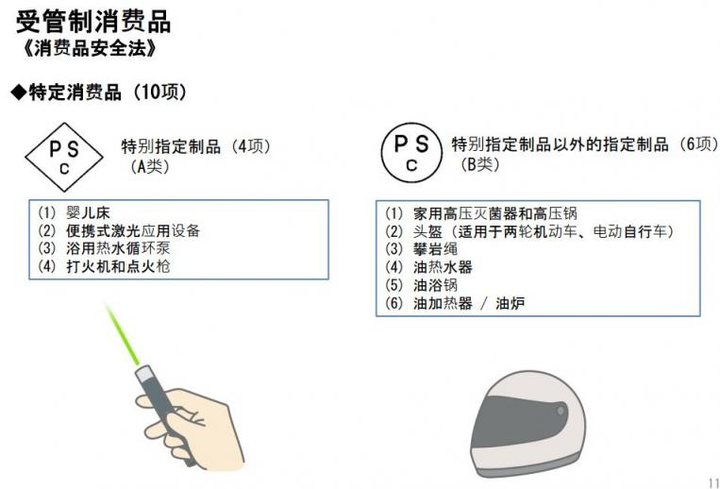 受管制消费品
《消费品安全法》

◆特定消费品（10项）

PS
C

特别指定制品（4项）
（A类）

(1) 婴儿床
(2) 便携式激光应用设备
(3) 浴用热水循环泵
(4) 打火机和点火枪

PS
C

特别指定制品以外的指定制品（6项）
（B类）

(1) 家用高压灭菌器和高压锅
(2) 头盔（适用于两轮机动车、电动自行车）
(3) 攀岩绳
(4) 油热水器
(5) 油浴锅
(6) 油加热器 / 油炉

11