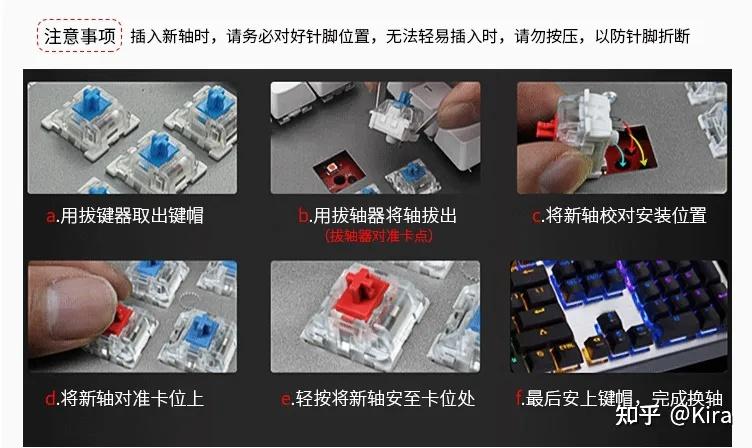 注意事项 插入新轴时，请务必对好针脚位置，无法轻易插入时，请勿按压，以防针脚折断

a.用拔键器取出键帽

b.用拔轴器将轴拔出
(拔轴器对准卡点)

c.将新轴校对安装位置

d.将新轴对准卡位上

e.轻按将新轴安至卡位处

f.最后安上键帽，完成换轴

知乎 @Kira