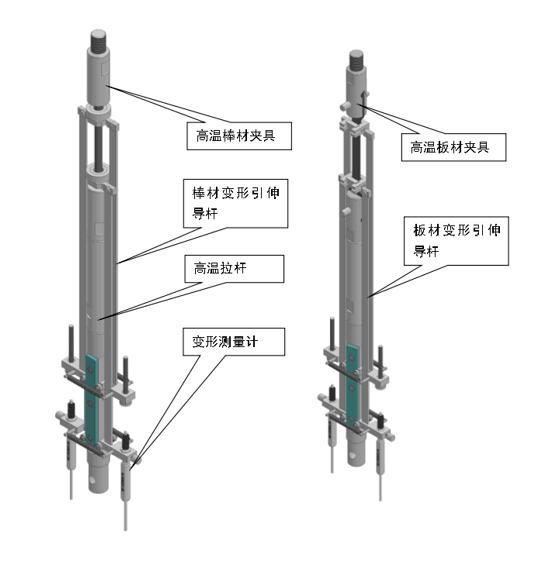 高温棒材夹具

棒材变形引伸导杆

高温拉杆

变形测量计

高温板材夹具

板材变形引伸导杆