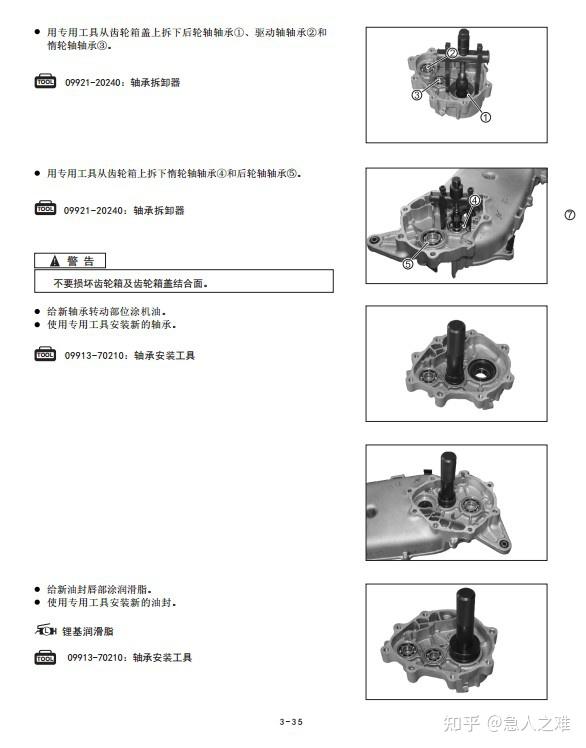 ● 用专用工具从齿轮箱盖上拆下后轮轴轴承①、驱动轴轴承②和惰轮轴轴承③。

TOOL 09921-20240：轴承拆卸器

②
③
①

● 用专用工具从齿轮箱上拆下惰轮轴轴承④和后轮轴轴承⑤。

TOOL 09921-20240：轴承拆卸器

④
⑤

⑦

▲ 警 告

不要损坏齿轮箱及齿轮箱盖结合面。

● 给新轴承转动部位涂机油。
● 使用专用工具安装新的轴承。

TOOL 09913-70210：轴承安装工具

● 给新油封唇部涂润滑脂。
● 使用专用工具安装新的油封。

锂基润滑脂

TOOL 09913-70210：轴承安装工具

3-35

知乎 @急人之难