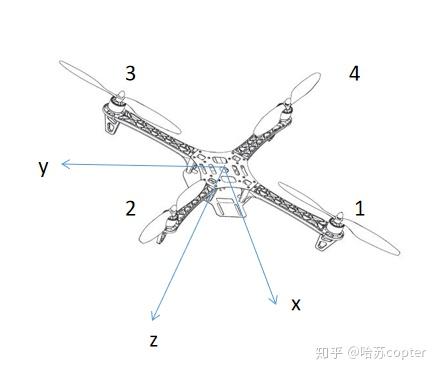 3
4
y
2
1
x
z
知乎 @哈苏copter