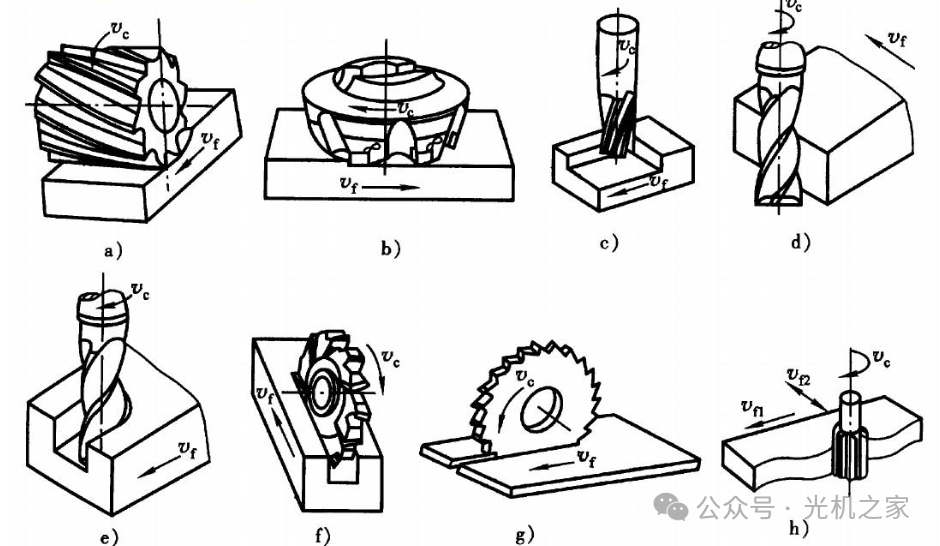 $v_c$
$v_f$
a)

$v_c$
$v_f$
b)

$v_c$
$v_f$
c)

$v_c$
$v_f$
d)

$v_c$
$v_f$
e)

$v_c$
$v_f$
f)

$v_c$
$v_f$
g)

$v_c$
$v_{f2}$
$v_{f1}$
h)

公众号 · 光机之家