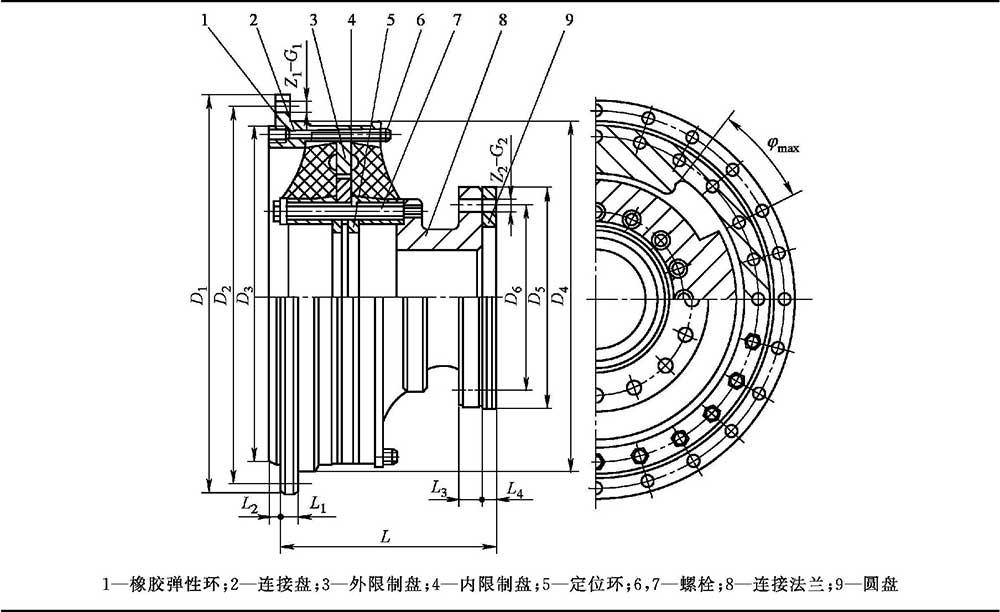 1 2 3 4 5 6 7 8 9

$Z_1-G_1$

$Z_2-G_2$

$\varphi_{max}$

$D_1$ $D_2$ $D_3$ $D_6$ $D_5$ $D_4$

$L_2$ $L_1$ $L_3$ $L_4$ $L$

1—橡胶弹性环；2—连接盘；3—外限制盘；4—内限制盘；5—定位环；6，7—螺栓；8—连接法兰；9—圆盘