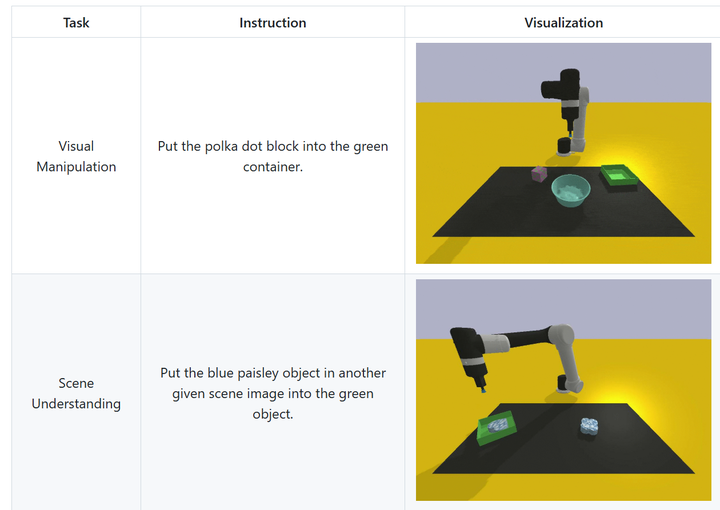 | Task | Instruction | Visualization |
|---|---|---|
| Visual Manipulation | Put the polka dot block into the green container. | |
| Scene Understanding | Put the blue paisley object in another given scene image into the green object. | |