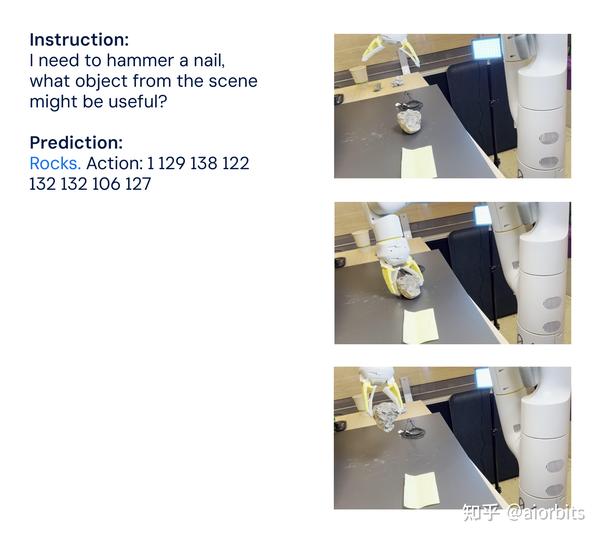 Instruction:
I need to hammer a nail, what object from the scene might be useful?

Prediction:
Rocks. Action: 1 129 138 122 132 132 106 127

知乎 @aiorbits