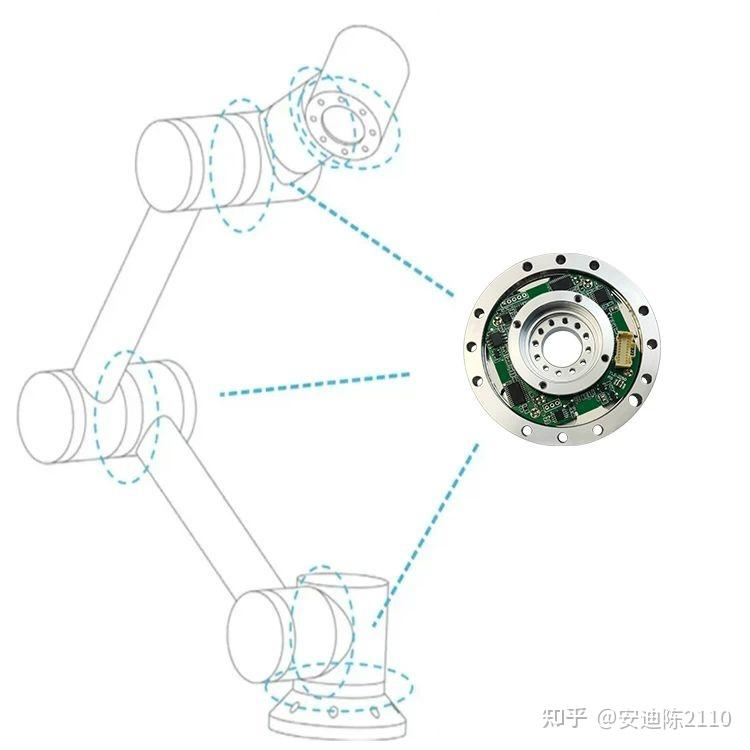 知乎 @安迪陈2110