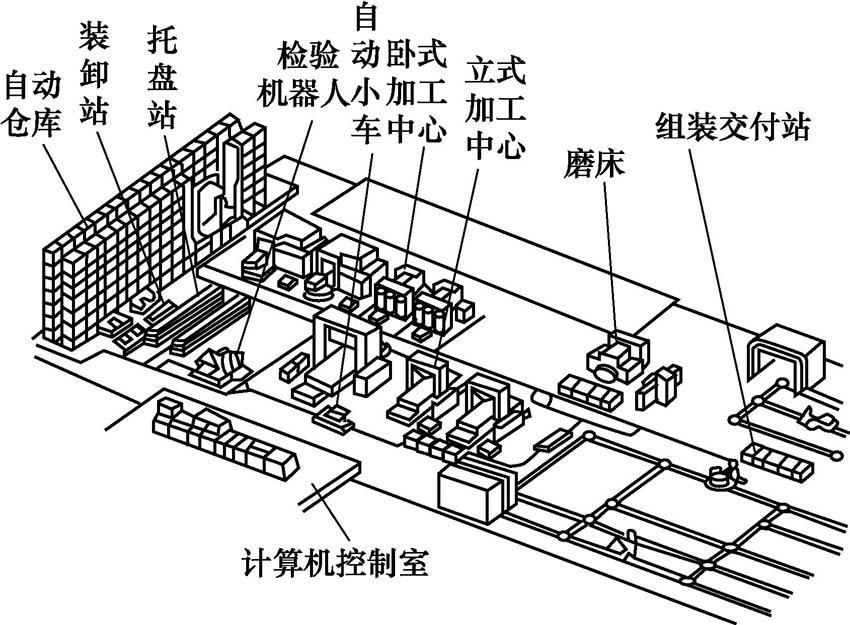 自动仓库

装卸站

托盘站

检验机器人

自动小车

卧式加工中心

立式加工中心

磨床

组装交付站

计算机控制室