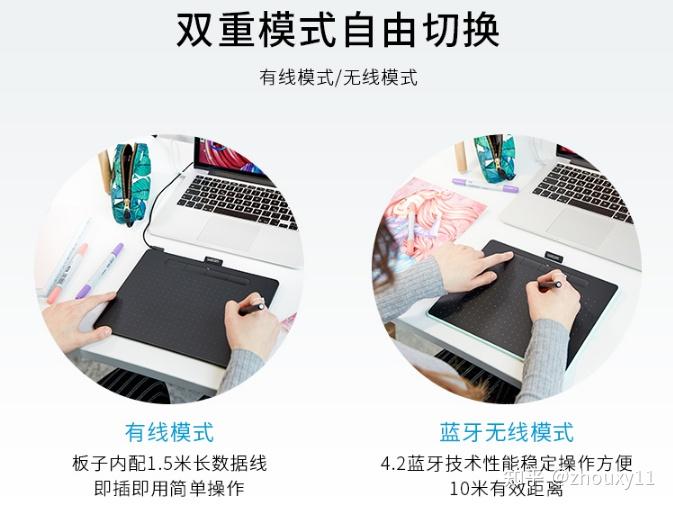 双重模式自由切换

有线模式/无线模式

有线模式

板子内配1.5米长数据线
即插即用简单操作

蓝牙无线模式

4.2蓝牙技术性能稳定操作方便
10米有效距离

知乎 @zhouxy11