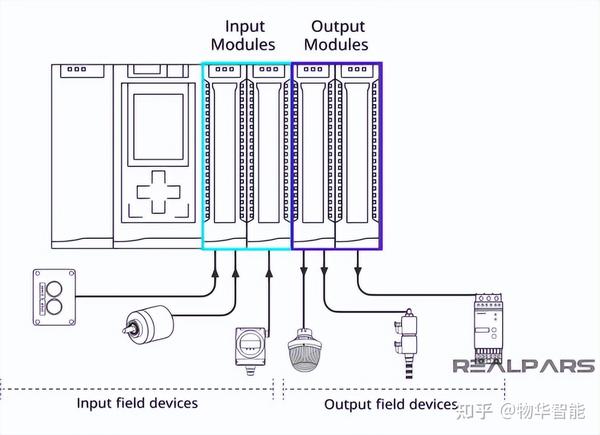 Input Modules

Output Modules

REALPARS

Input field devices

Output field devices

知乎 @物华智能