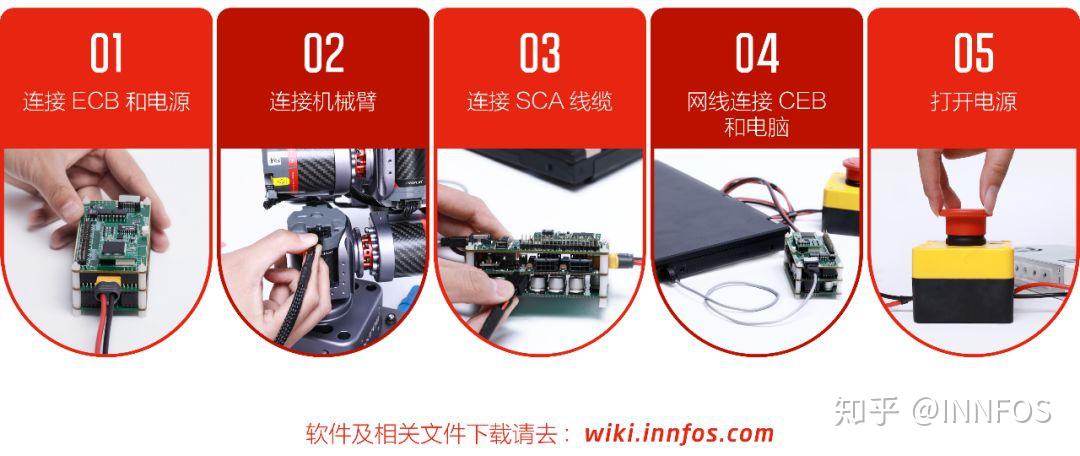 01
连接 ECB 和电源

02
连接机械臂

03
连接 SCA 线缆

04
网线连接 CEB 和电脑

05
打开电源

知乎 @INNFOS

软件及相关文件下载请去： wiki.innfos.com