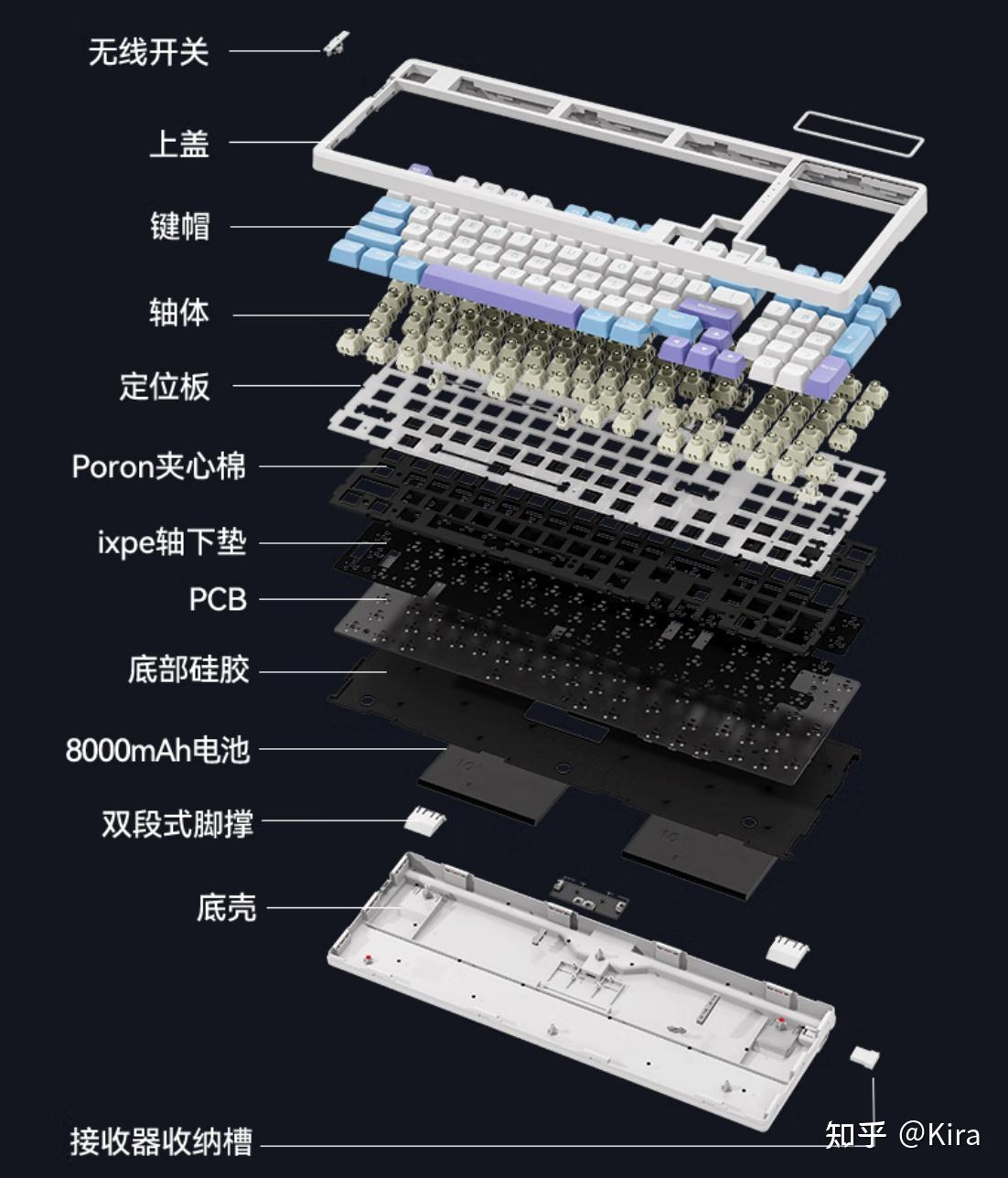 无线开关

上盖

键帽

轴体

定位板

Poron夹心棉

ixpe轴下垫

PCB

底部硅胶

8000mAh电池

双段式脚撑

底壳

接收器收纳槽

知乎 @Kira