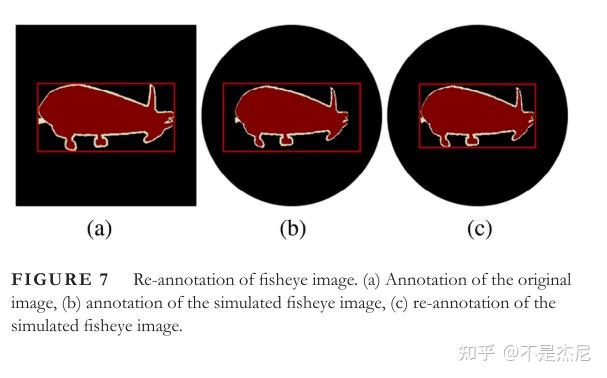 (a)

(b)

(c)

FIGURE 7 Re-annotation of fisheye image. (a) Annotation of the original image, (b) annotation of the simulated fisheye image, (c) re-annotation of the simulated fisheye image.

知乎 @不是杰尼