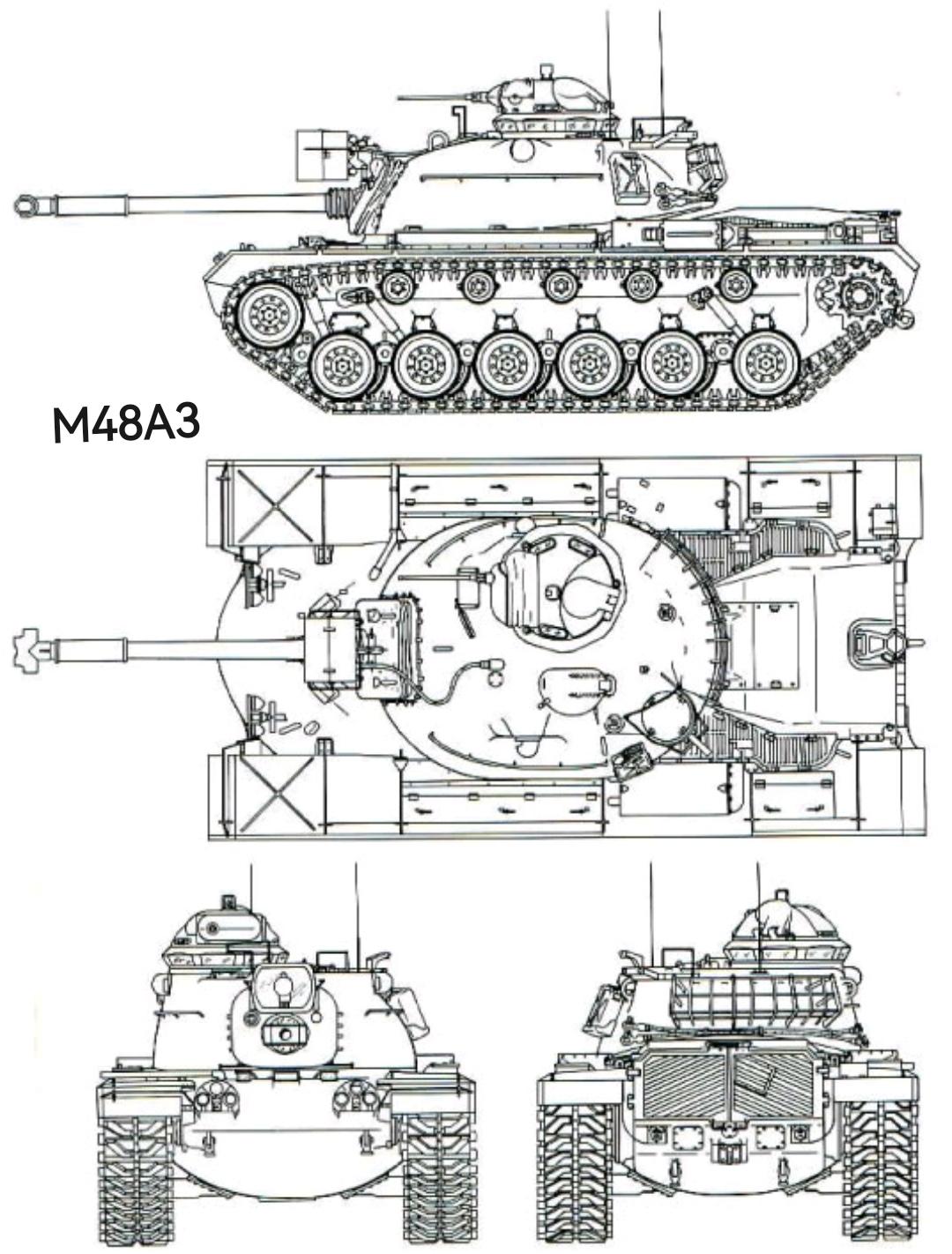 M48A3