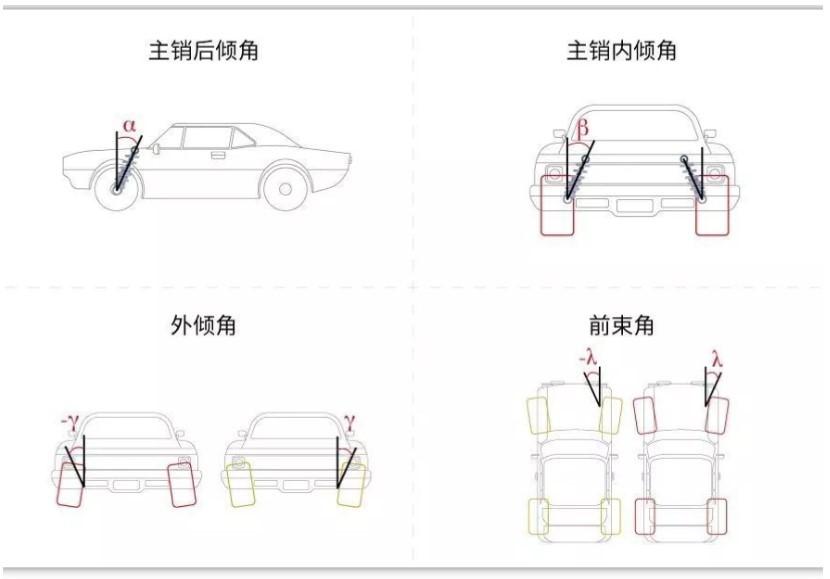 主销后倾角

$\alpha$

主销内倾角

$\beta$

外倾角

$-\gamma$

$\gamma$

前束角

$-\lambda$

$\lambda$