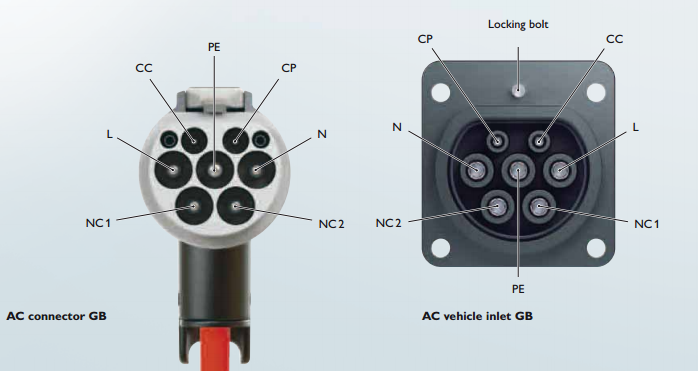 PE
CC
CP
L
N
NC1
NC2
AC connector GB

Locking bolt
CP
CC
N
L
NC2
NC1
PE
AC vehicle inlet GB