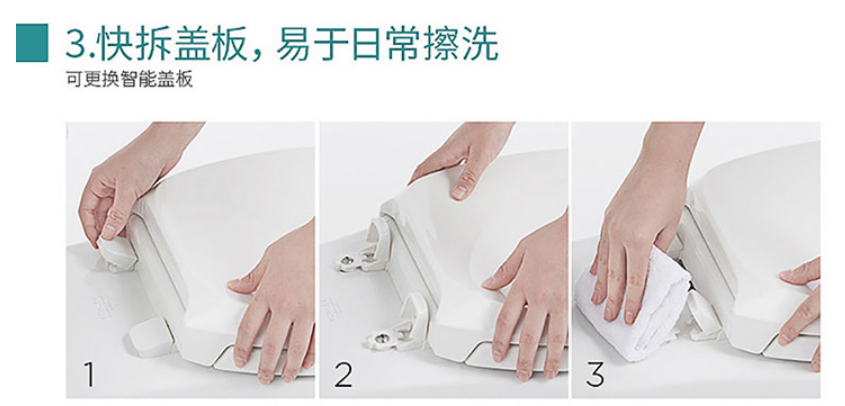 3.快拆盖板，易于日常擦洗
可更换智能盖板

1

2

3