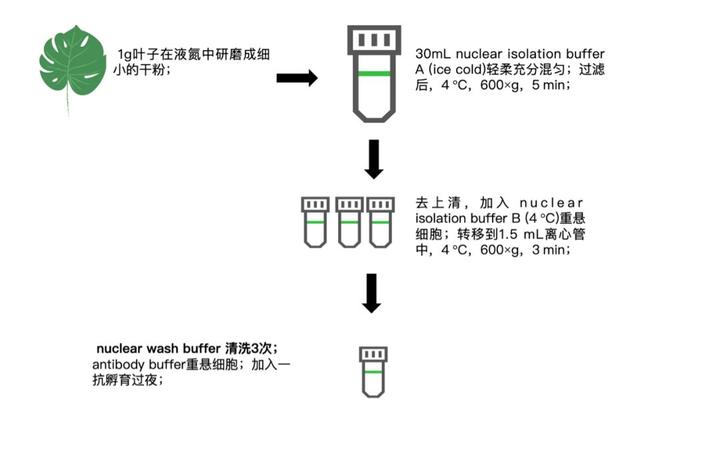 1g叶子在液氮中研磨成细小的干粉；

30mL nuclear isolation buffer A (ice cold)轻柔充分混匀；过滤后，4 °C，600×g，5 min；

去上清，加入 nuclear isolation buffer B (4 °C)重悬细胞；转移到1.5 mL离心管中，4 °C，600×g，3 min；

nuclear wash buffer 清洗3次；
antibody buffer重悬细胞；加入一抗孵育过夜；