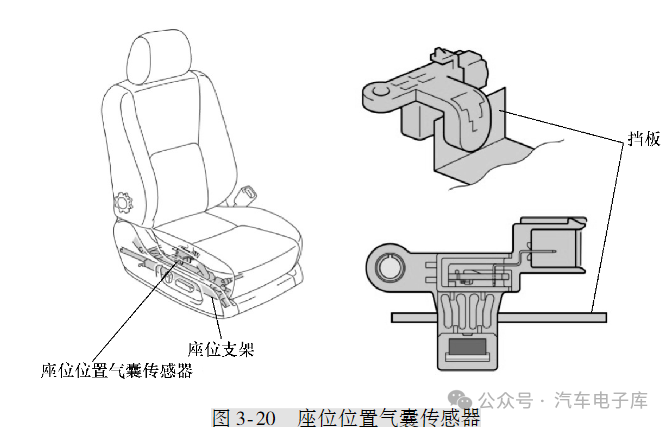 挡板

座位支架

座位位置气囊传感器

公众号 · 汽车电子库

图 3-20　座位位置气囊传感器