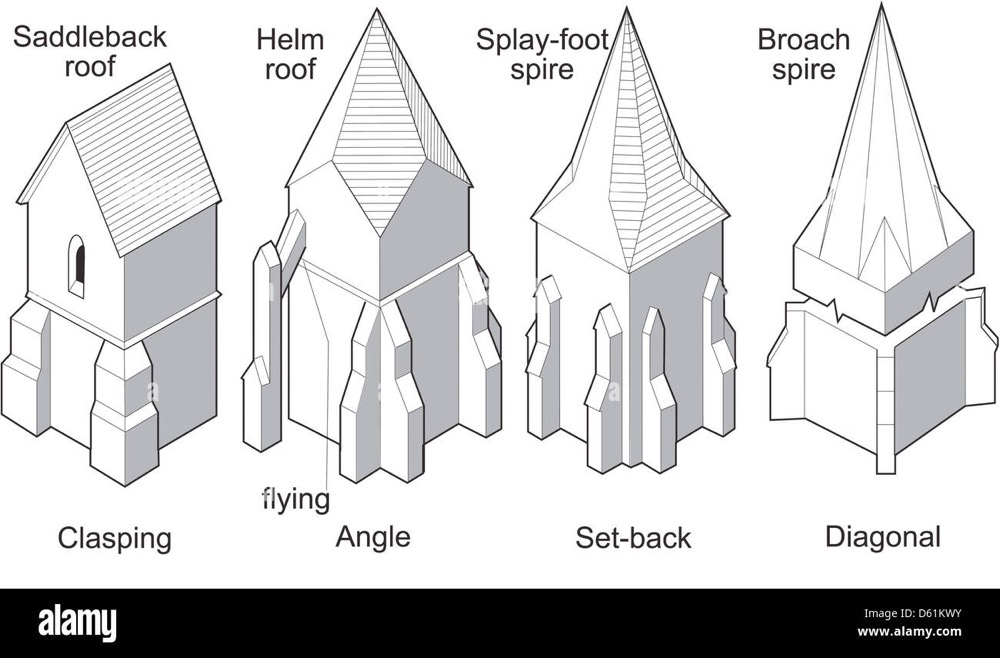 Saddleback roof

Helm roof

Splay-foot spire

Broach spire

flying

Clasping

Angle

Set-back

Diagonal

alamy

D61KWY
www.alamy.com