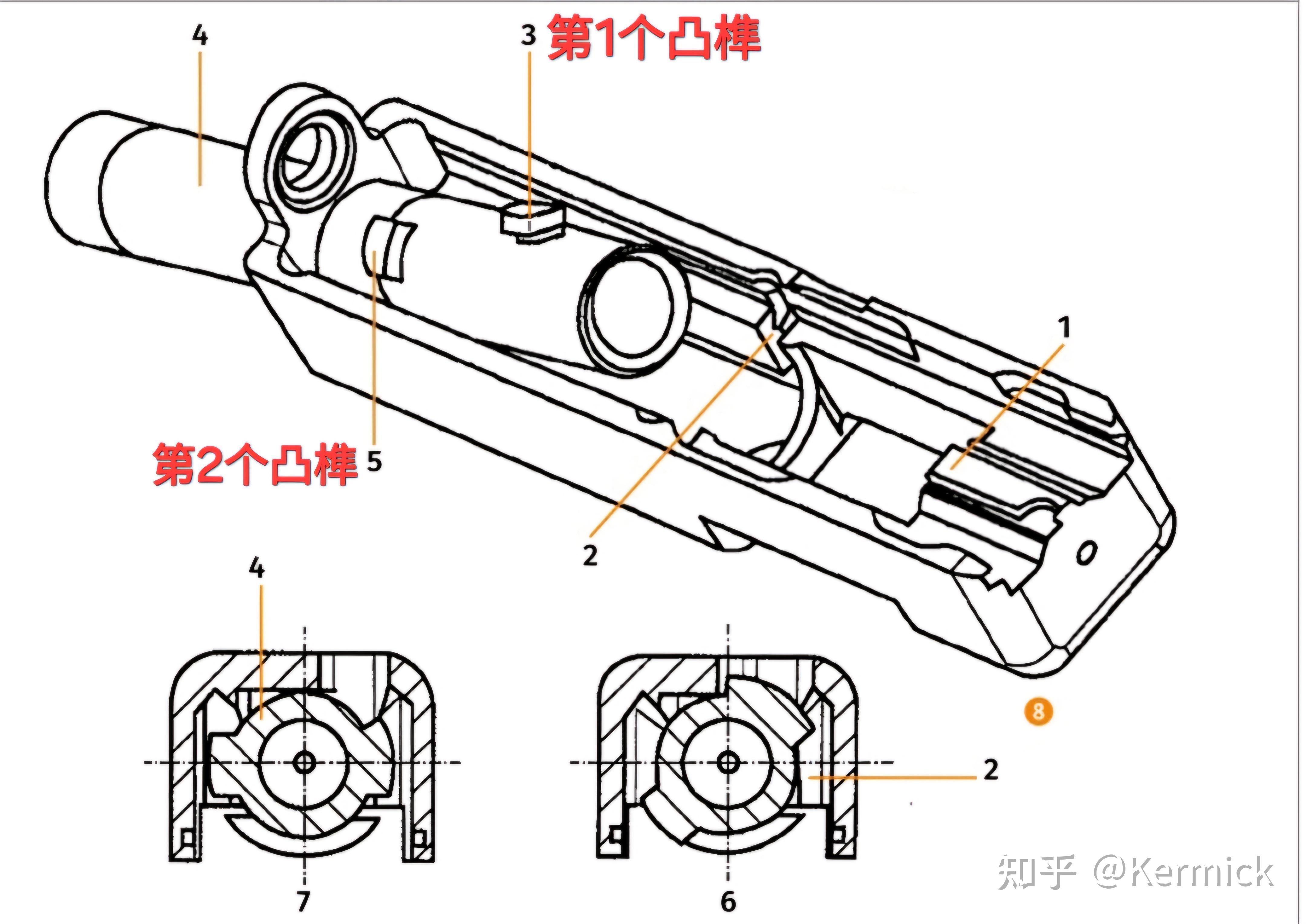 4

3 第1个凸榫

1

第2个凸榫 5

2

4

8

2

7

6

知乎 @Kermick