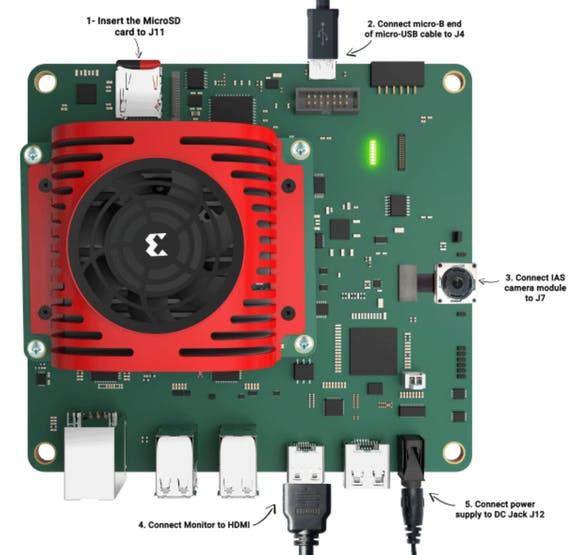 1- Insert the MicroSD card to J11

2. Connect micro-B end of micro-USB cable to J4

3. Connect IAS camera module to J7

4. Connect Monitor to HDMI

5. Connect power supply to DC Jack J12