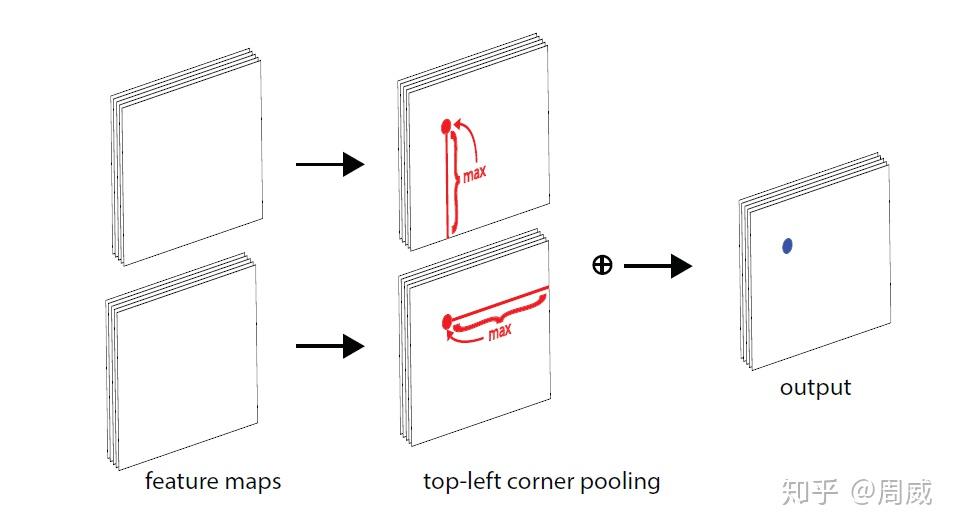 max

max

$\oplus$

output

feature maps

top-left corner pooling

知乎 @周威