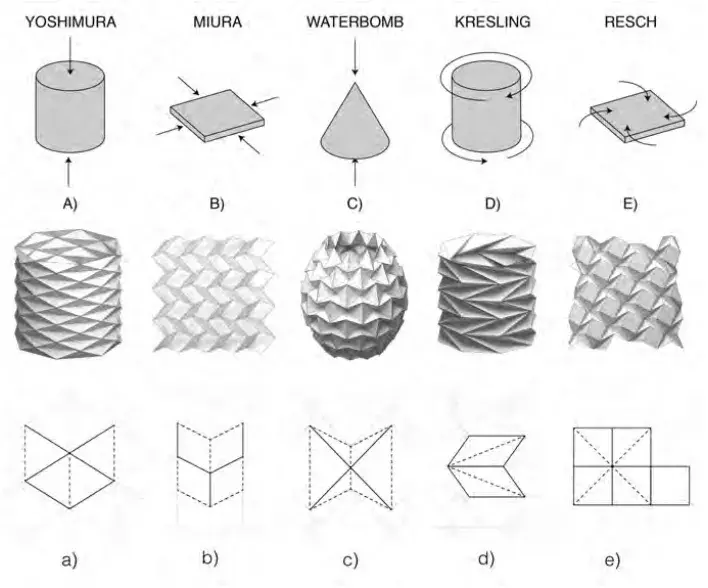 YOSHIMURA MIURA WATERBOMB KRESLING RESCH

A) B) C) D) E)

a) b) c) d) e)