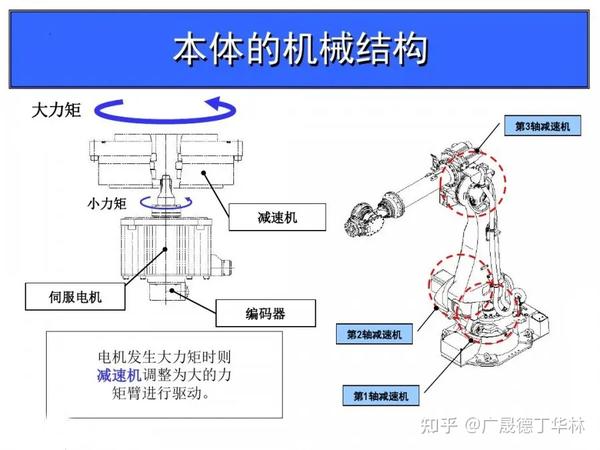 本体的机械结构

大力矩

小力矩

减速机

伺服电机

编码器

电机发生大力矩时则减速机调整为大的力矩臂进行驱动。

第3轴减速机

第2轴减速机

第1轴减速机

知乎 @广晟德丁华林