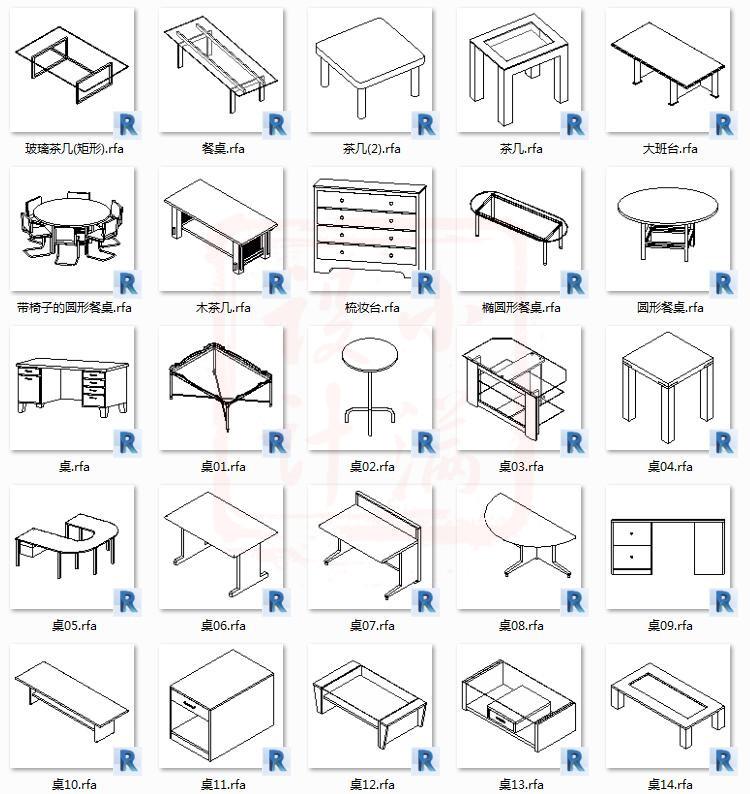 R
玻璃茶几(矩形).rfa
R
餐桌.rfa
R
茶几(2).rfa
R
茶几.rfa
R
大班台.rfa

R
带椅子的圆形餐桌.rfa
R
木茶几.rfa
R
梳妆台.rfa
R
椭圆形餐桌.rfa
R
圆形餐桌.rfa

R
桌.rfa
R
桌01.rfa
R
桌02.rfa
R
桌03.rfa
R
桌04.rfa

R
桌05.rfa
R
桌06.rfa
R
桌07.rfa
R
桌08.rfa
R
桌09.rfa

R
桌10.rfa
R
桌11.rfa
R
桌12.rfa
R
桌13.rfa
R
桌14.rfa