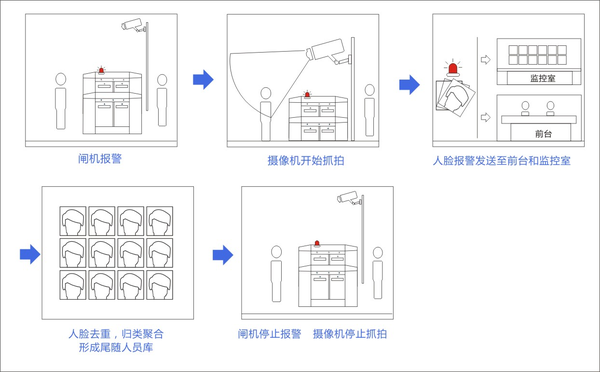 闸机报警

摄像机开始抓拍

监控室

前台

人脸报警发送至前台和监控室

人脸去重，归类聚合
形成尾随人员库

闸机停止报警　摄像机停止抓拍