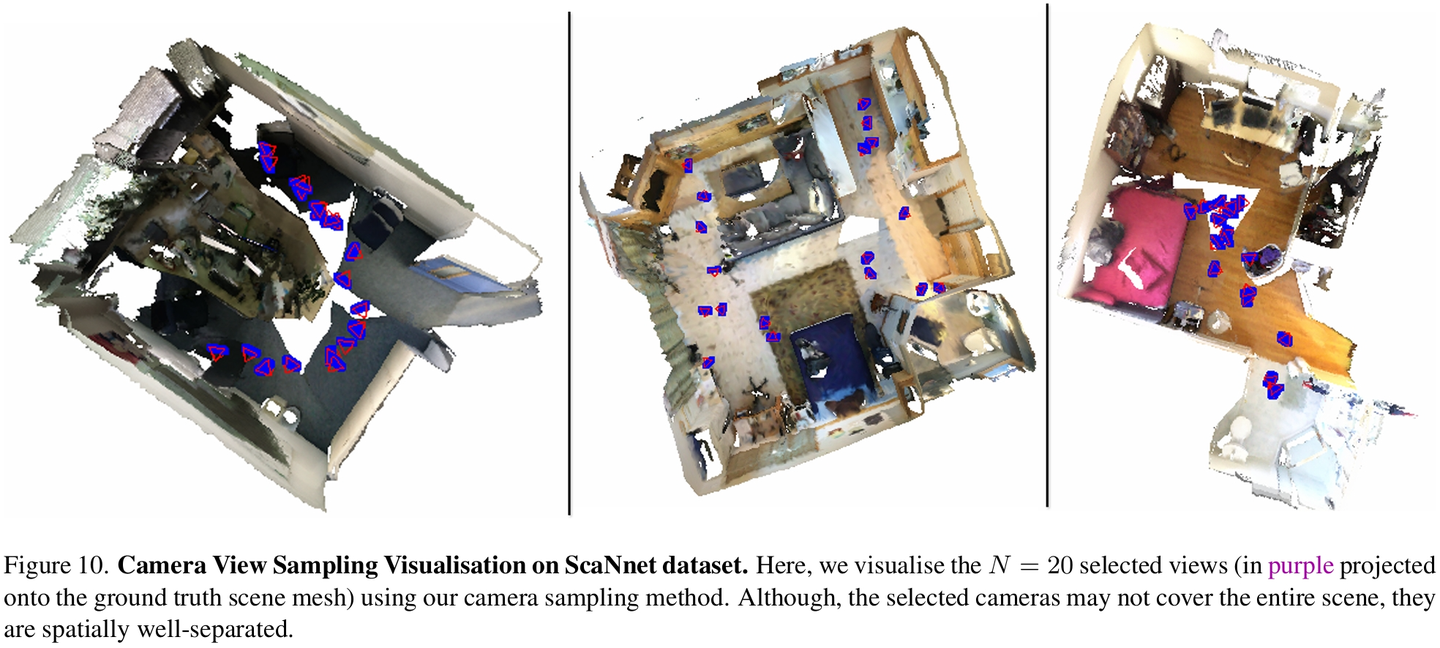 Figure 10. **Camera View Sampling Visualisation on ScaNnet dataset.** Here, we visualise the $N = 20$ selected views (in purple projected onto the ground truth scene mesh) using our camera sampling method. Although, the selected cameras may not cover the entire scene, they are spatially well-separated.