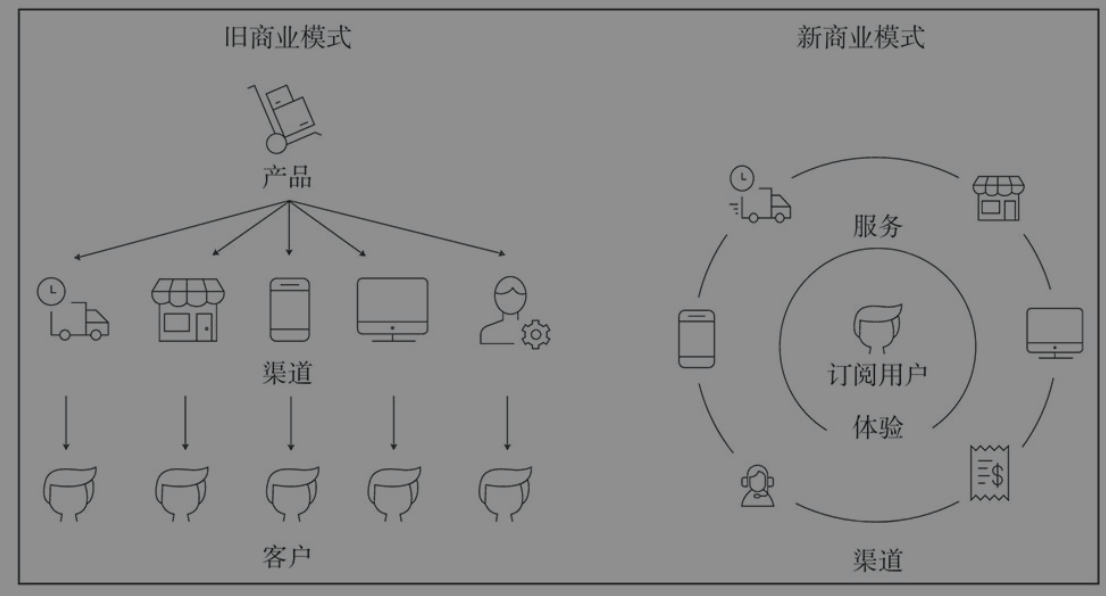 旧商业模式

产品

渠道

客户

新商业模式

服务

订阅用户

体验

渠道