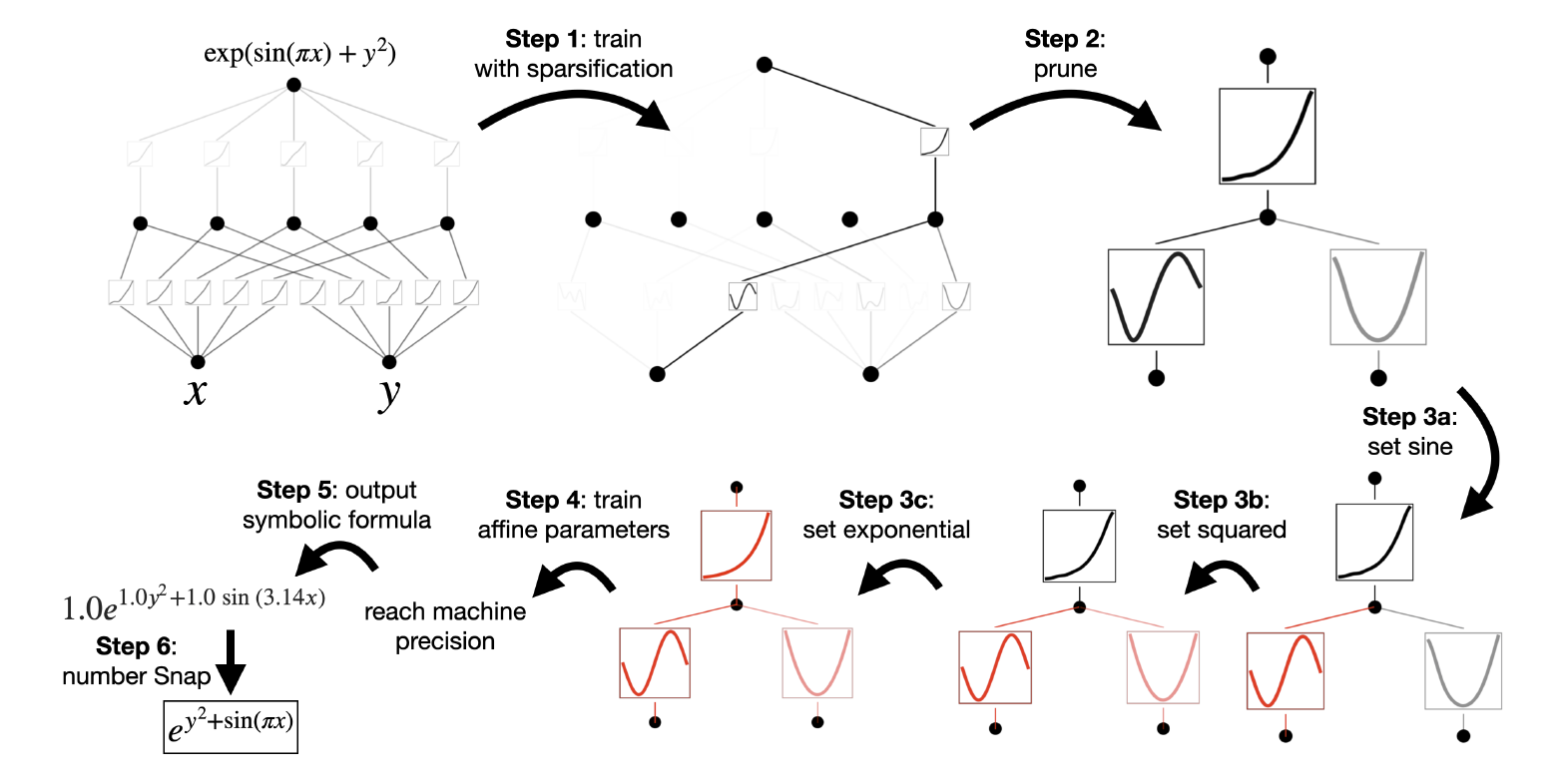 $\exp(\sin(\pi x) + y^2)$

$x$ $y$

**Step 1**: train with sparsification

**Step 2**: prune

**Step 3a**: set sine

**Step 3b**: set squared

**Step 3c**: set exponential

**Step 4**: train affine parameters

reach machine precision

**Step 5**: output symbolic formula

$1.0e^{1.0y^2+1.0\sin(3.14x)}$

**Step 6**: number Snap

$e^{y^2+\sin(\pi x)}$