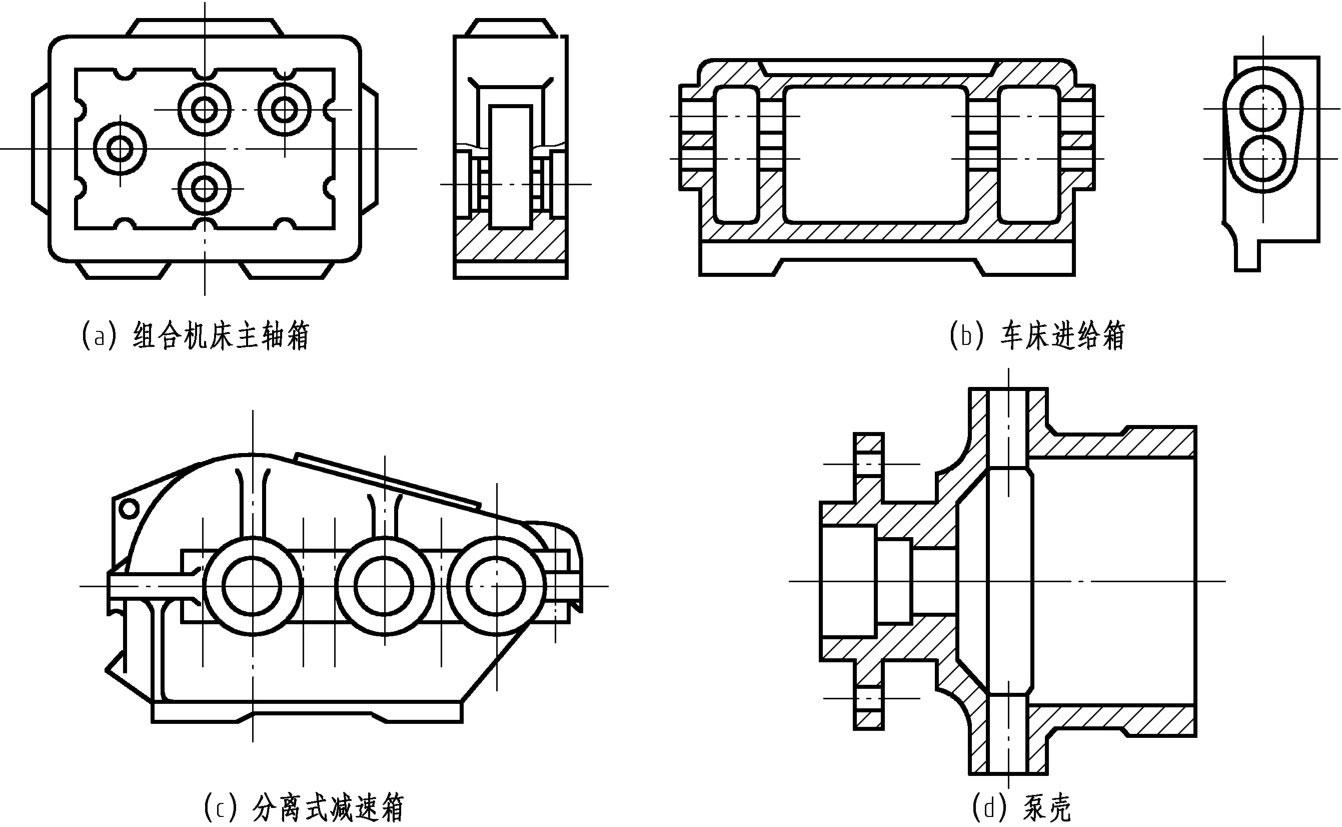 (a) 组合机床主轴箱

(b) 车床进给箱

(c) 分离式减速箱

(d) 泵壳