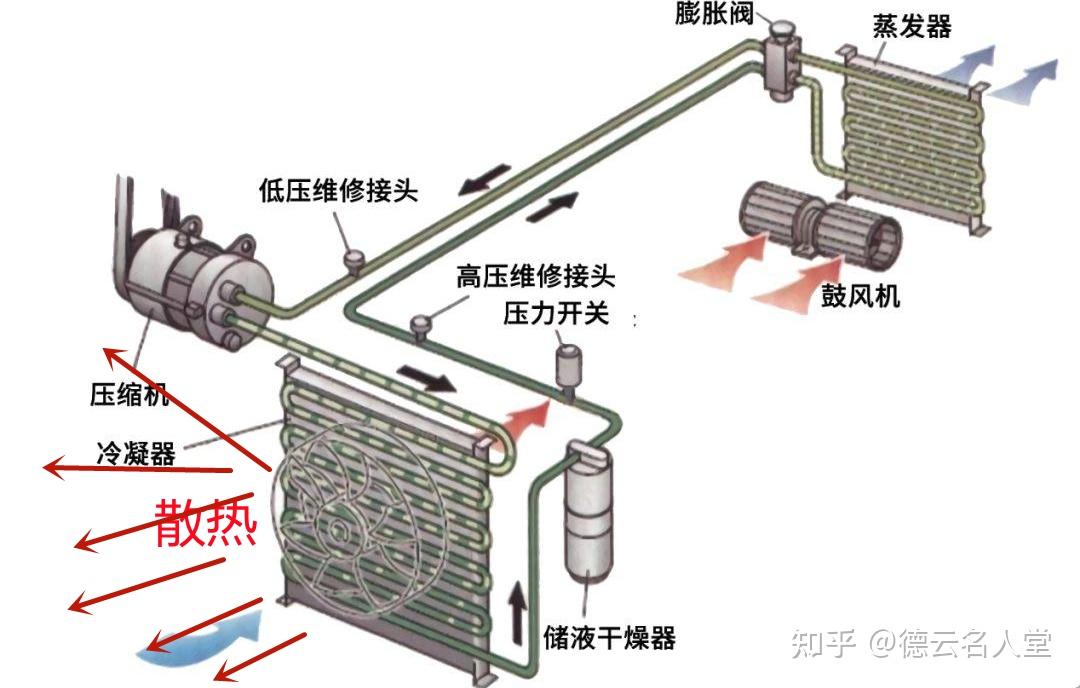 膨胀阀
蒸发器
低压维修接头
高压维修接头
压力开关
鼓风机
压缩机
冷凝器
散热
储液干燥器
知乎 @德云名人堂